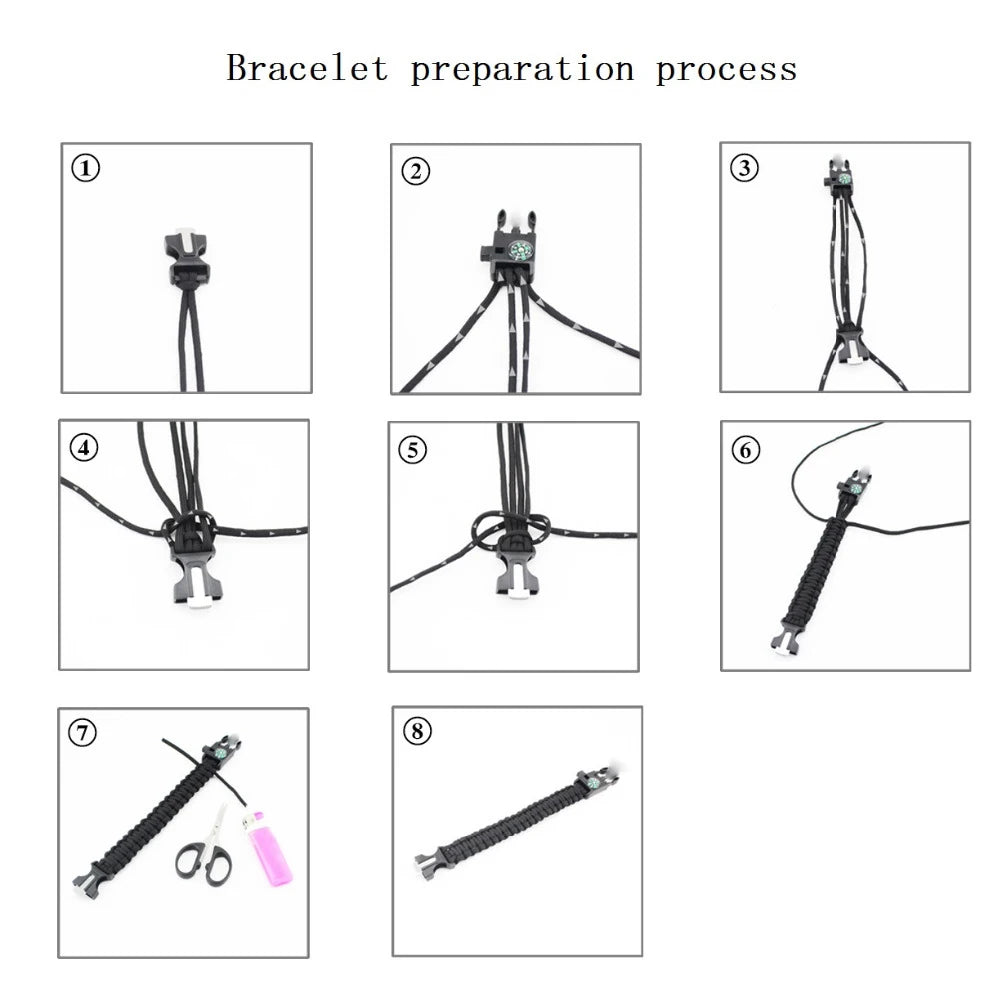 Bracelet preparation process

①

②

③

④

⑤

⑥

⑦

⑧